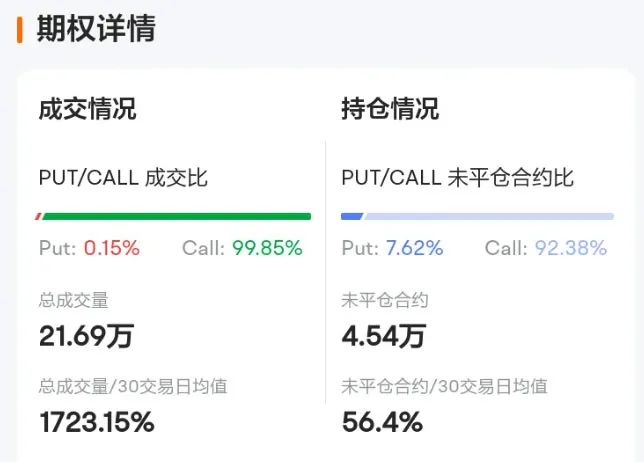 期权详情

成交情况

PUT/CALL 成交比

Put: 0.15% Call: 99.85%

总成交量

21.69万

总成交量/30交易日均值

1723.15%

持仓情况

PUT/CALL 未平仓合约比

Put: 7.62% Call: 92.38%

未平仓合约

4.54万

未平仓合约/30交易日均值

56.4%